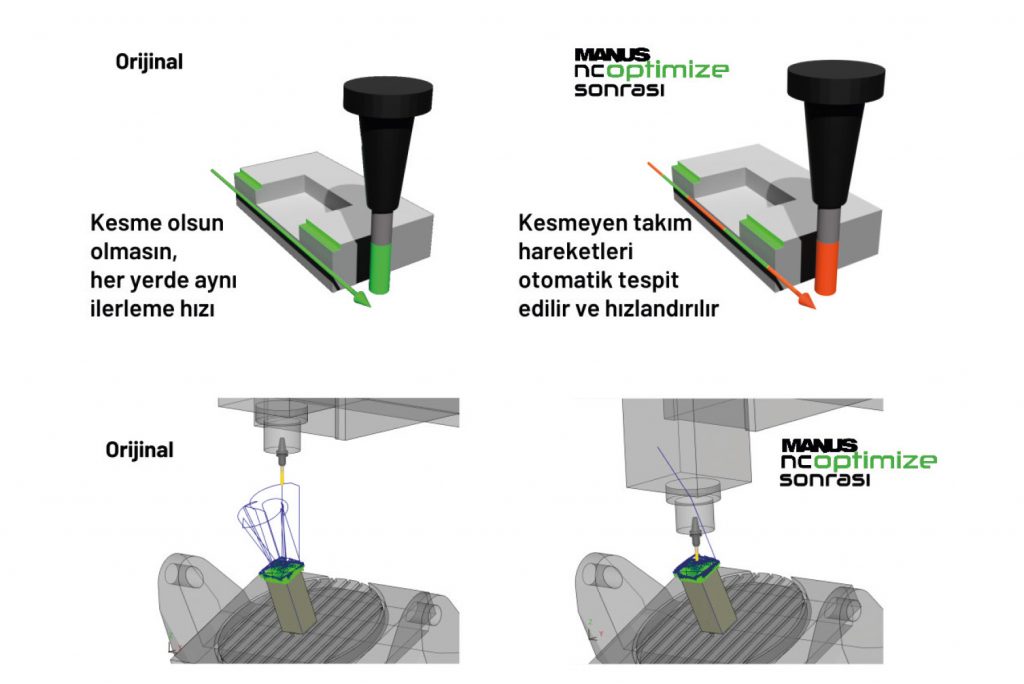 Orijinal

Kesme olsun olmasın, her yerde aynı ilerleme hızı

MANUS ncoptimize sonrası

Kesmeyen takım hareketleri otomatik tespit edilir ve hızlandırılır

Orijinal

MANUS ncoptimize sonrası